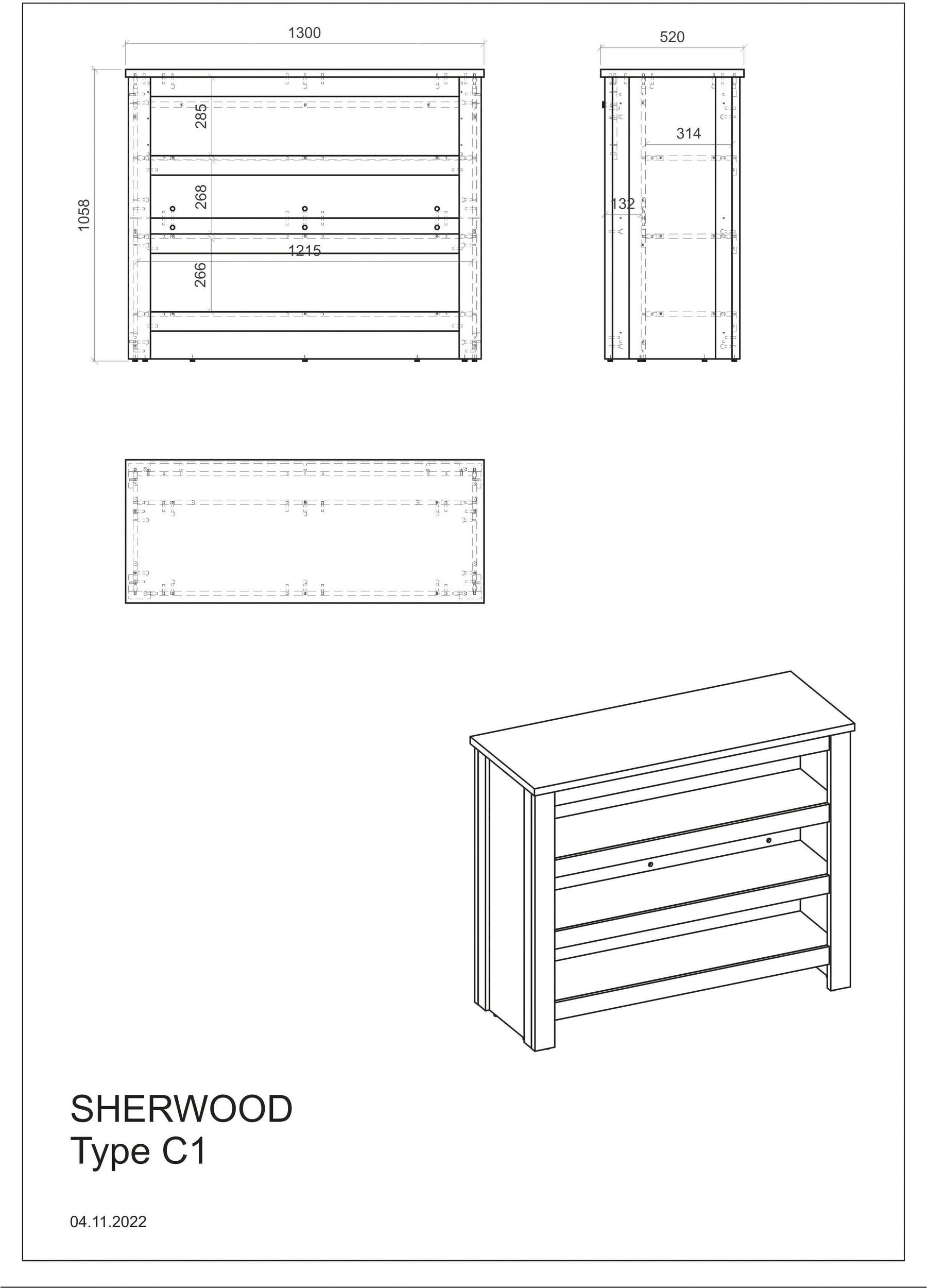 1300

520

1058

285

268

1215

266

314

132

SHERWOOD
Type C1

04.11.2022